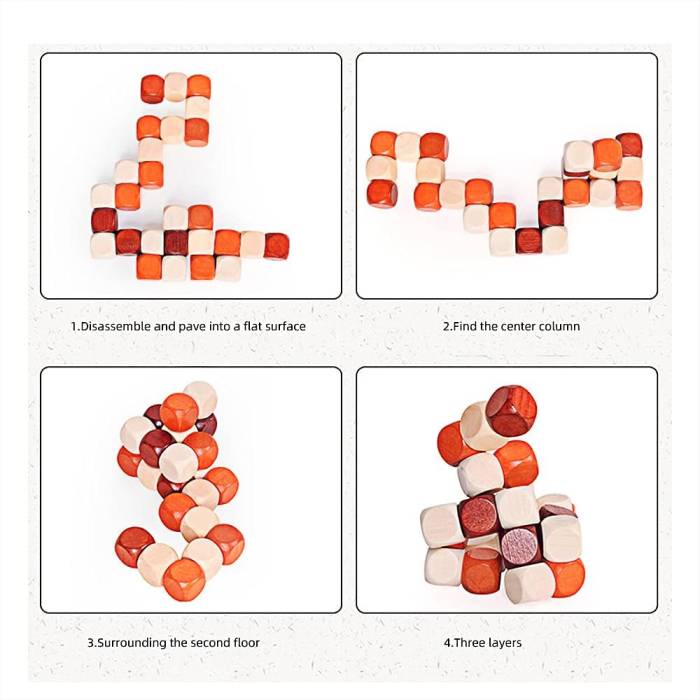 1.Disassemble and pave into a flat surface

2.Find the center column

3.Surrounding the second floor

4.Three layers