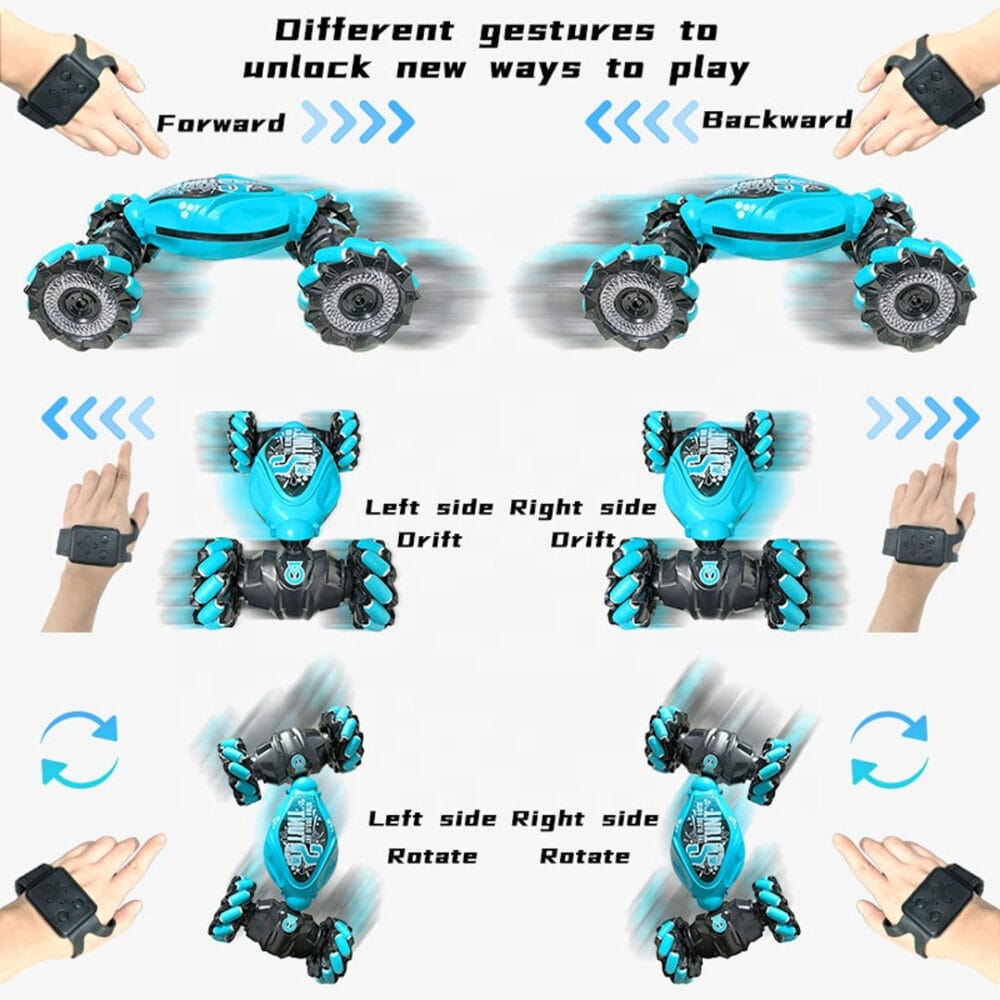 Different gestures to unlock new ways to play

Forward

Backward

Left side Drift

Right side Drift

Left side Rotate

Right side Rotate